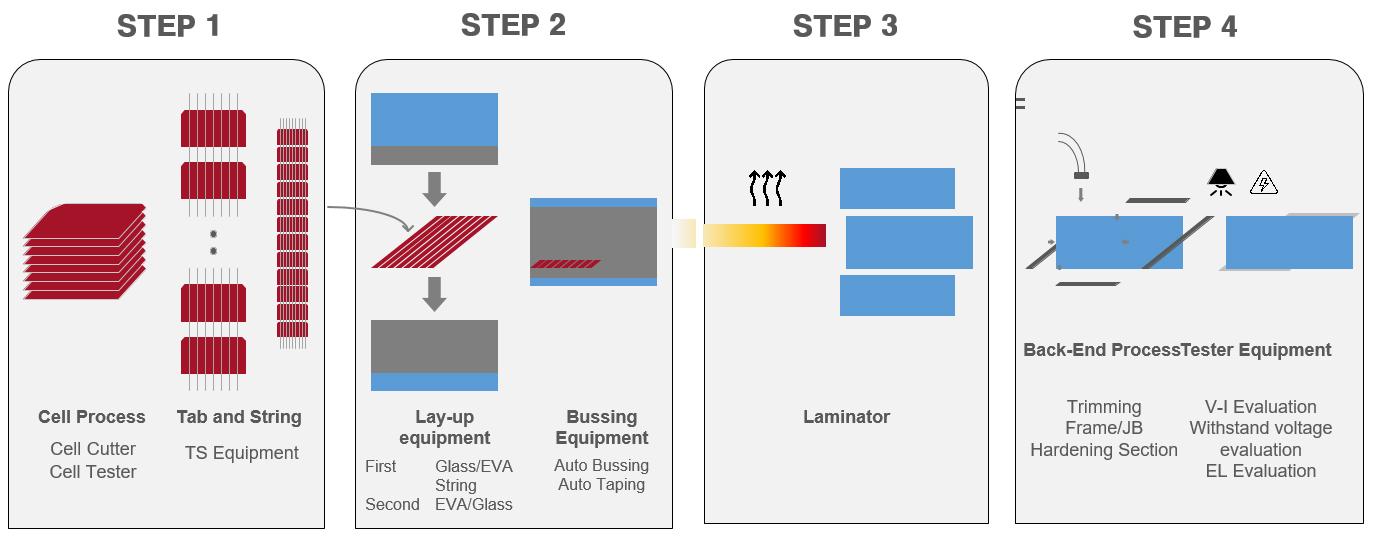 STEP 1

Cell Process
Cell Cutter
Cell Tester

Tab and String
TS Equipment

STEP 2

Lay-up equipment
First Glass/EVA
String
Second EVA/Glass

Bussing Equipment
Auto Bussing
Auto Taping

STEP 3

Laminator

STEP 4

Back-End Process
Trimming
Frame/JB
Hardening Section

Tester Equipment
V-I Evaluation
Withstand voltage evaluation
EL Evaluation